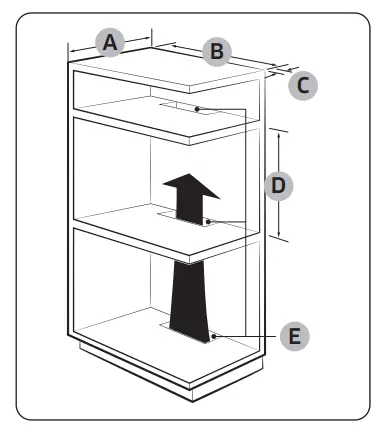 A
B
C
D
E