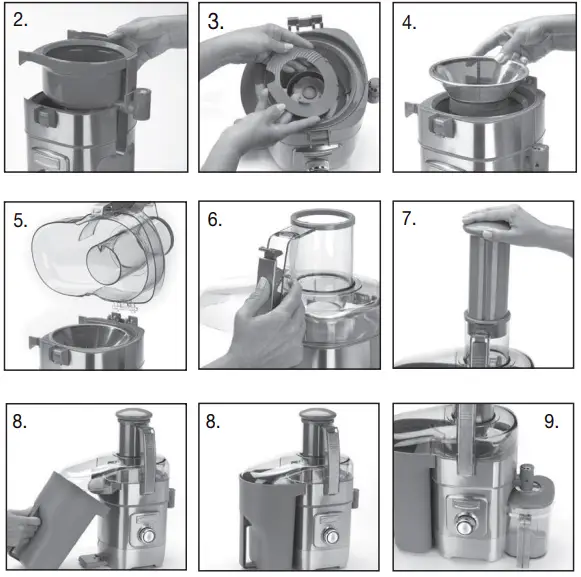 2.

3.

4.

5.

6.

7.

8.

8.

9.