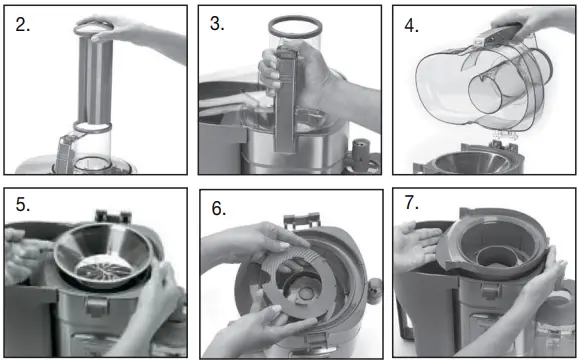 2.

3.

4.

5.

6.

7.