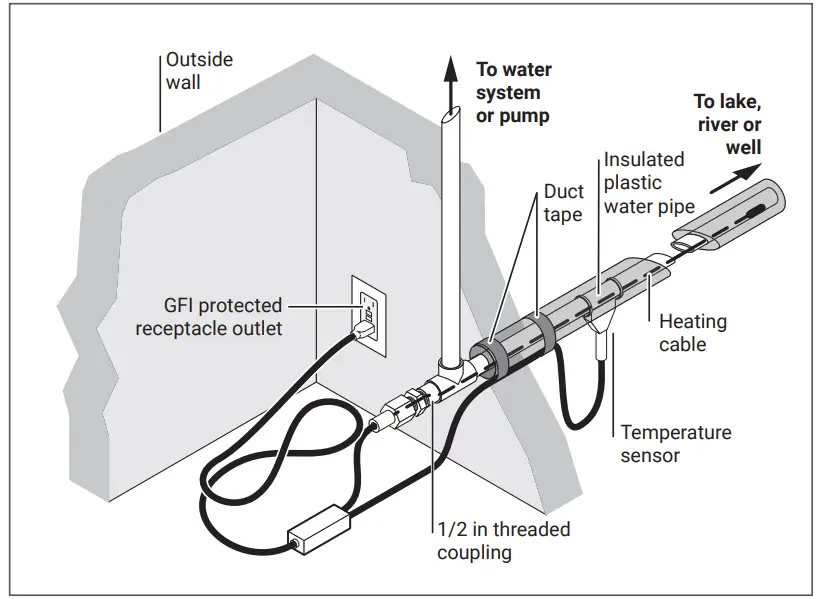 Outside wall

To water system or pump

To lake, river or well

Insulated plastic water pipe

Duct tape

GFI protected receptacle outlet

Heating cable

Temperature sensor

1/2 in threaded coupling