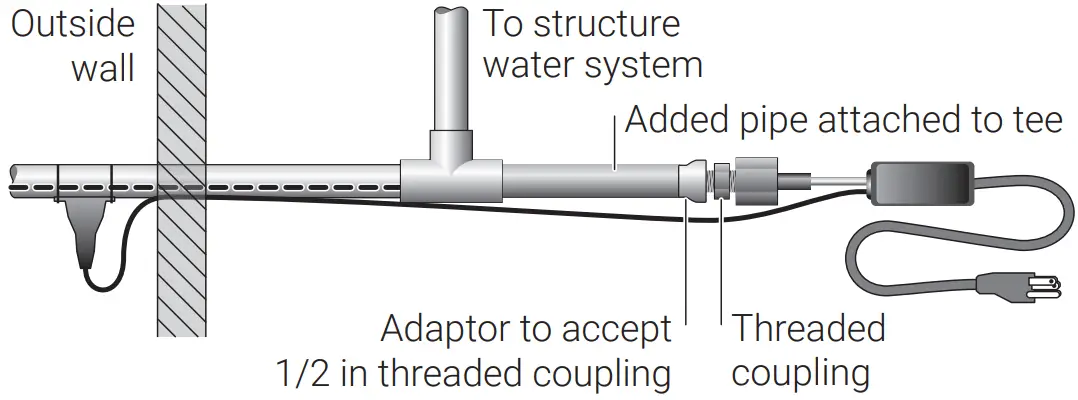 Outside wall

To structure water system

Added pipe attached to tee

Adaptor to accept 1/2 in threaded coupling

Threaded coupling