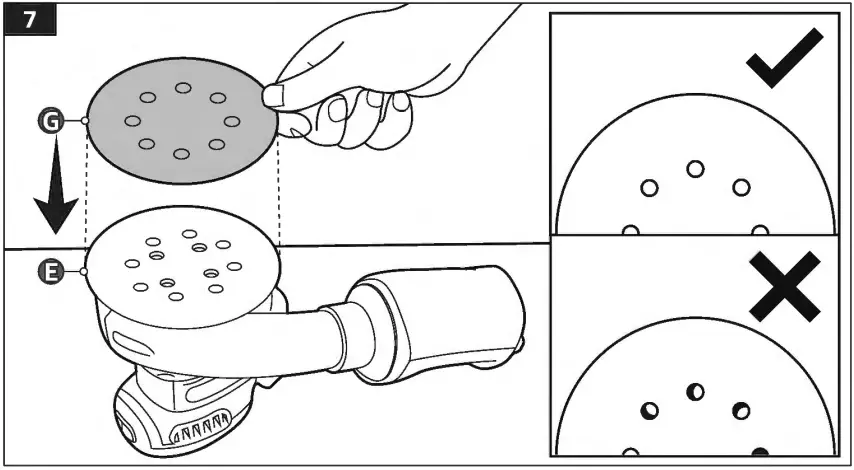 7

G

E