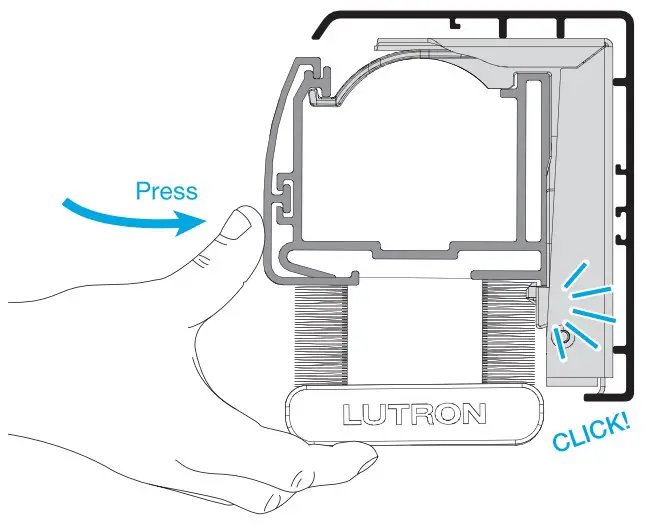 Press

LUTRON

CLICK!