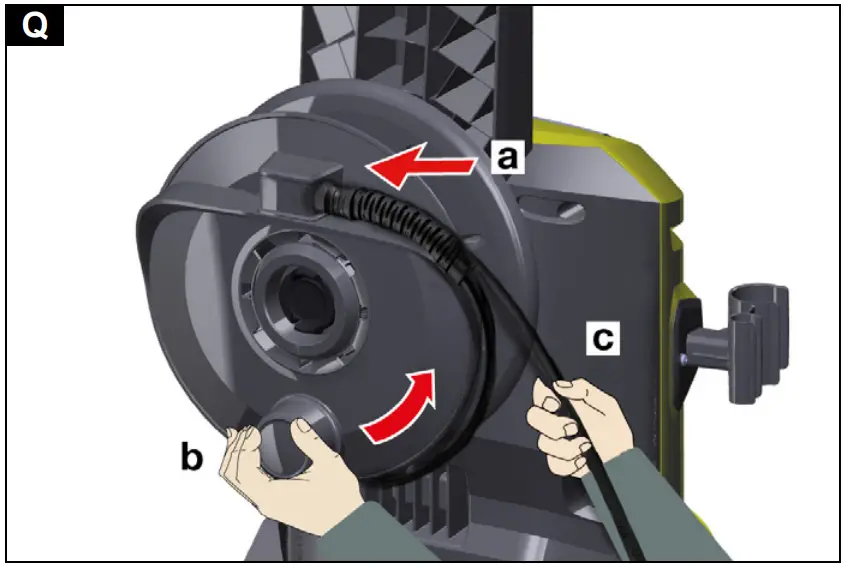 Q

a

c

b