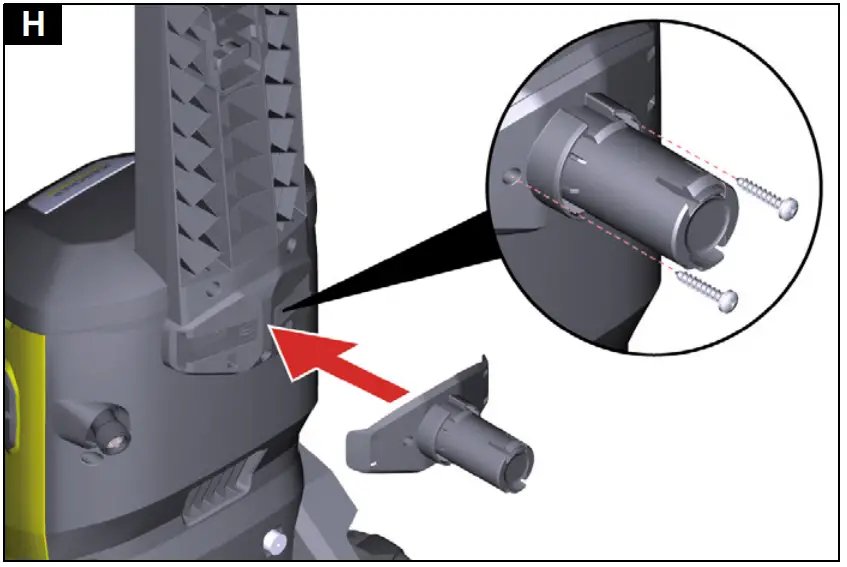 H