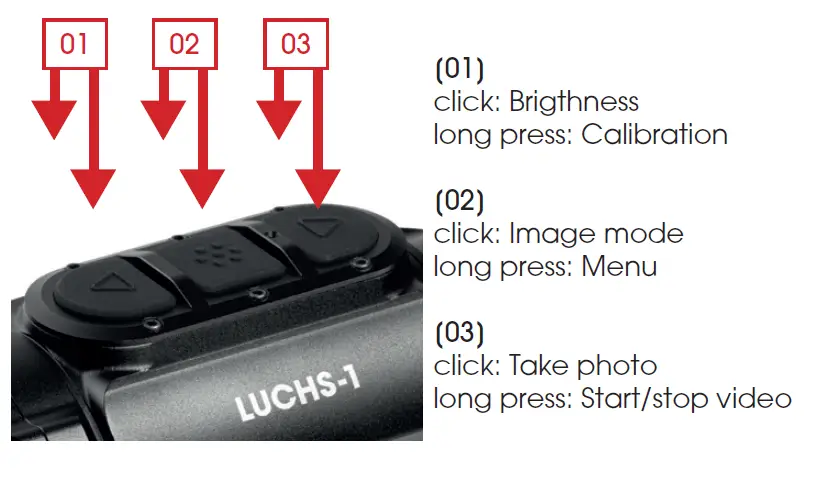 01

02

03

LUCHS-1

(01)
click: Brigthness
long press: Calibration

(02)
click: Image mode
long press: Menu

(03)
click: Take photo
long press: Start/stop video