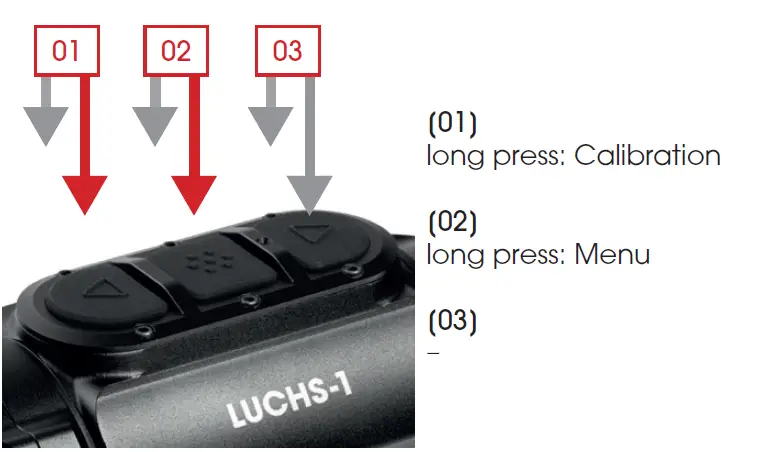 01
02
03

LUCHS-1

(01)
long press: Calibration

(02)
long press: Menu

(03)
–