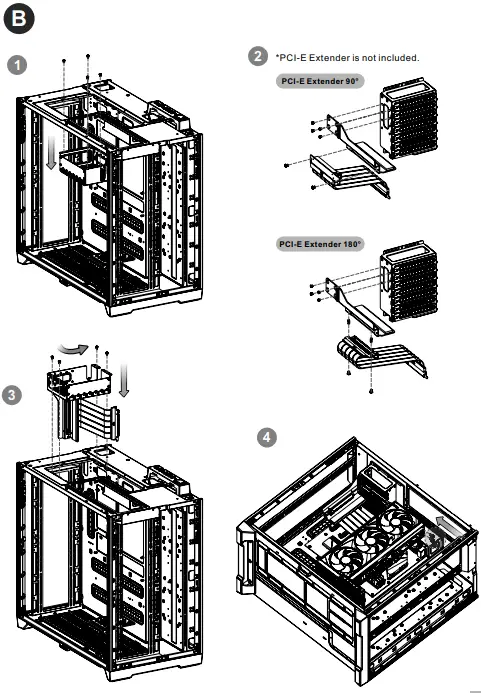 B

1

2 *PCI-E Extender is not included.

PCI-E Extender 90°

PCI-E Extender 180°

3

4