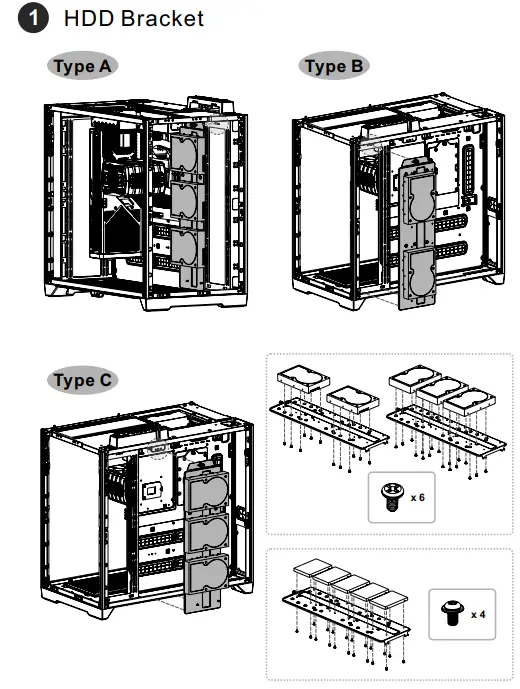 1 HDD Bracket

Type A

Type B

Type C

x 6

x 4