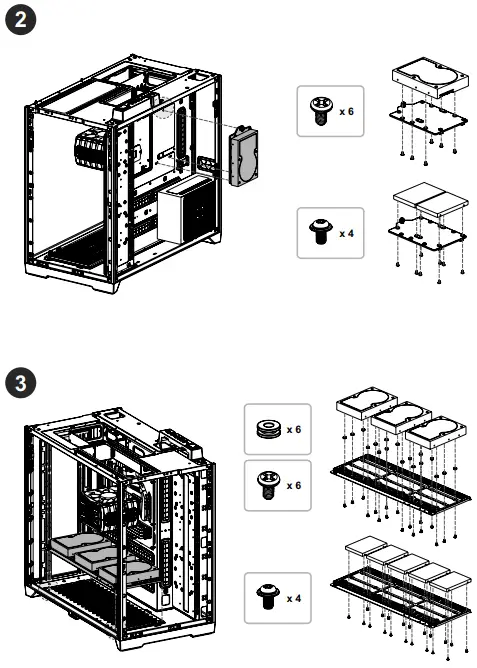 2

x 6

x 4

3

x 6

x 6

x 4