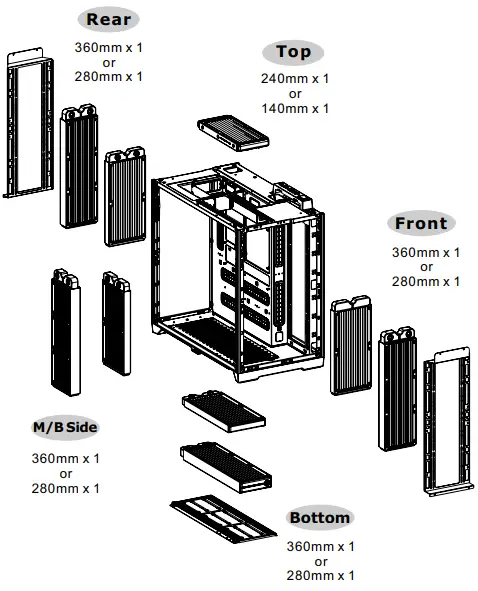 Rear
360mm x 1
or
280mm x 1

Top
240mm x 1
or
140mm x 1

Front
360mm x 1
or
280mm x 1

M/B Side
360mm x 1
or
280mm x 1

Bottom
360mm x 1
or
280mm x 1