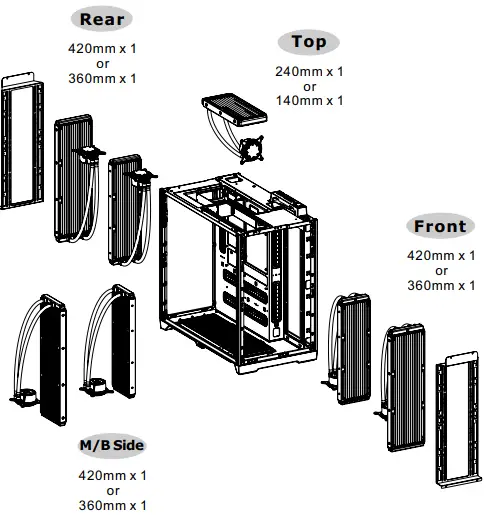 Rear

420mm x 1
or
360mm x 1

Top

240mm x 1
or
140mm x 1

Front

420mm x 1
or
360mm x 1

M/B Side

420mm x 1
or
360mm x 1