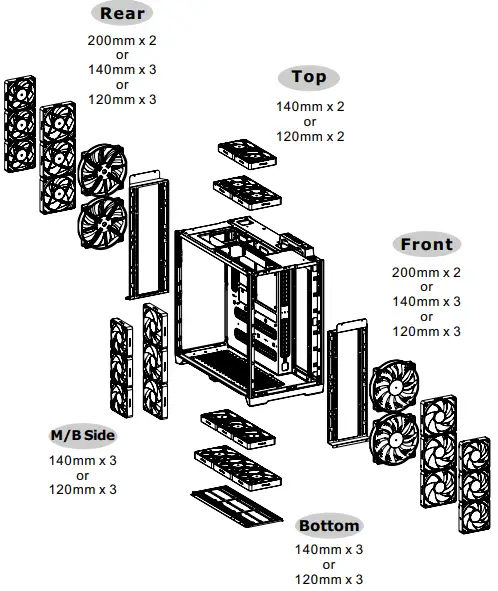 Rear
200mm x 2
or
140mm x 3
or
120mm x 3

Top
140mm x 2
or
120mm x 2

Front
200mm x 2
or
140mm x 3
or
120mm x 3

M/B Side
140mm x 3
or
120mm x 3

Bottom
140mm x 3
or
120mm x 3