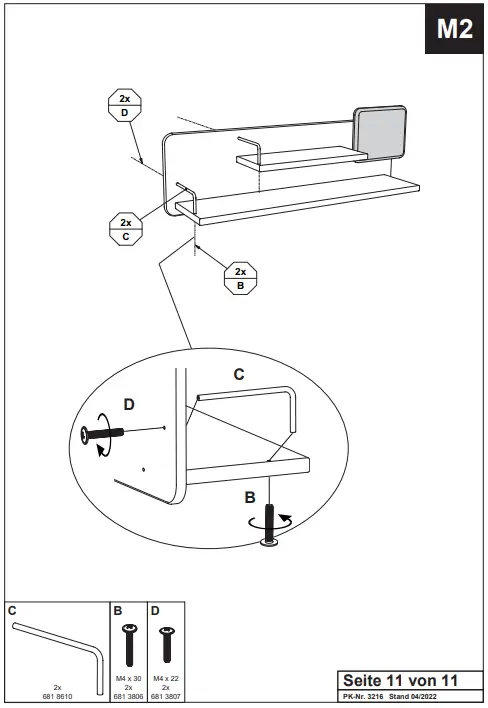 M2

2x
D

2x
C

2x
B

C

D

B

C

2x
681 8610

B

M4 x 30
2x
681 3806

D

M4 x 22
2x
681 3807

Seite 11 von 11

PK-Nr. 3216 Stand 04/2022