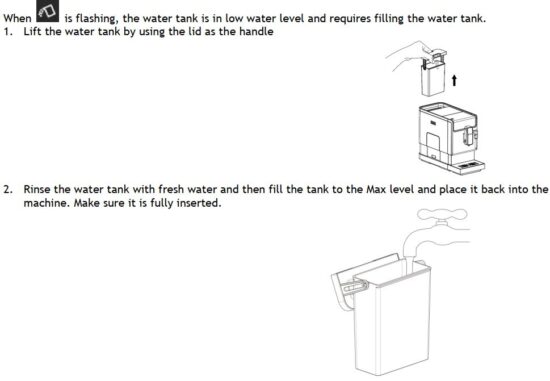 When is flashing, the water tank is in low water level and requires filling the water tank.
1. Lift the water tank by using the lid as the handle

2. Rinse the water tank with fresh water and then fill the tank to the Max level and place it back into the machine. Make sure it is fully inserted.