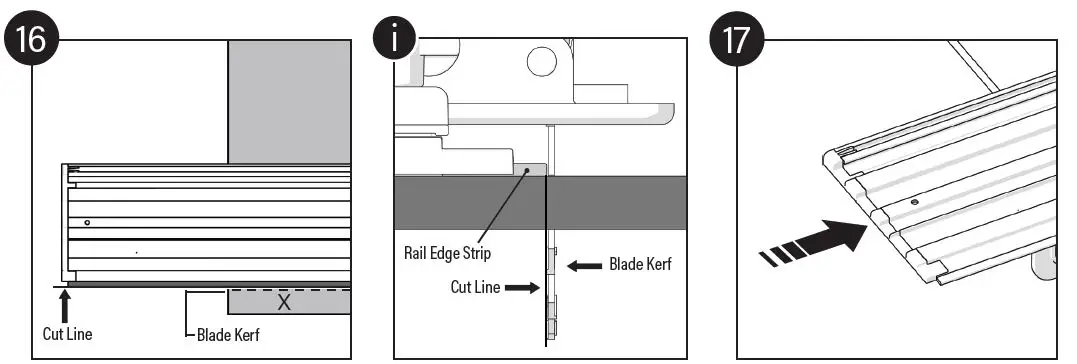 16

X

Cut Line

Blade Kerf

i

Rail Edge Strip

Blade Kerf

Cut Line

17