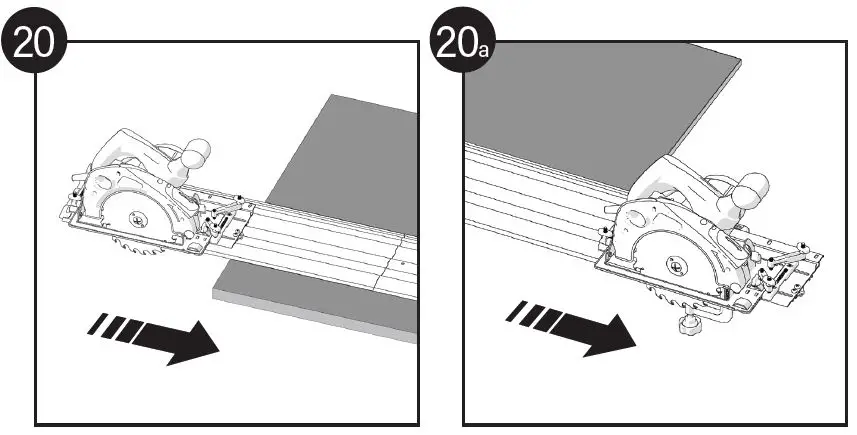 20

20a