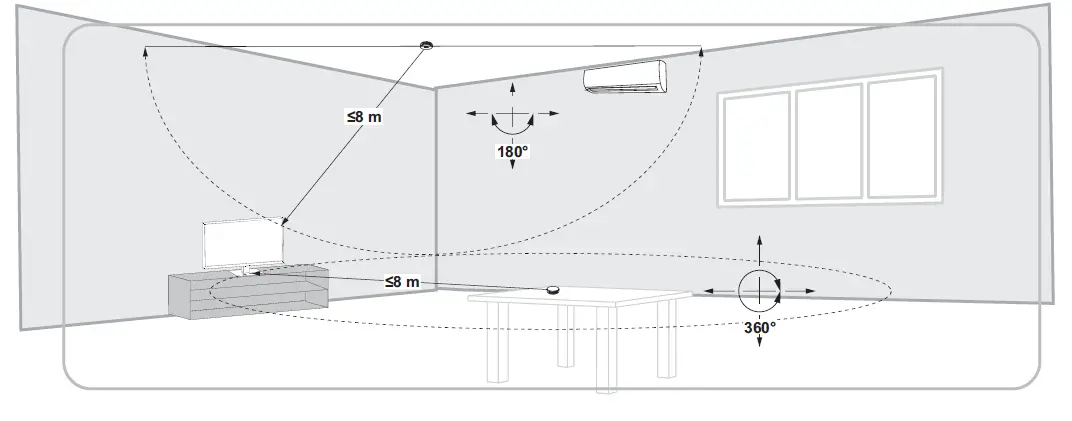 ≤8 m

180°

≤8 m

360°