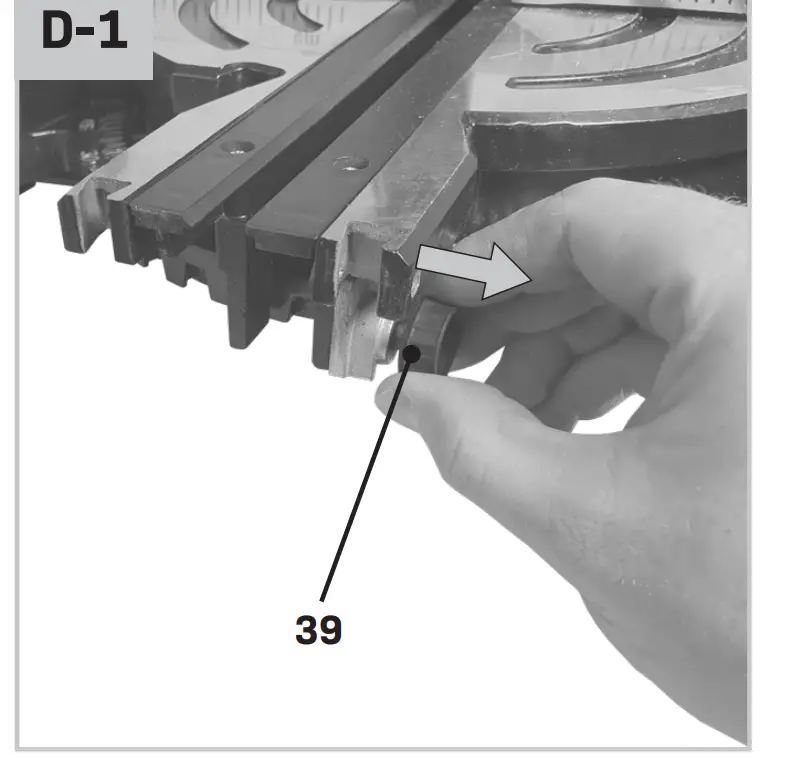 D-1

39