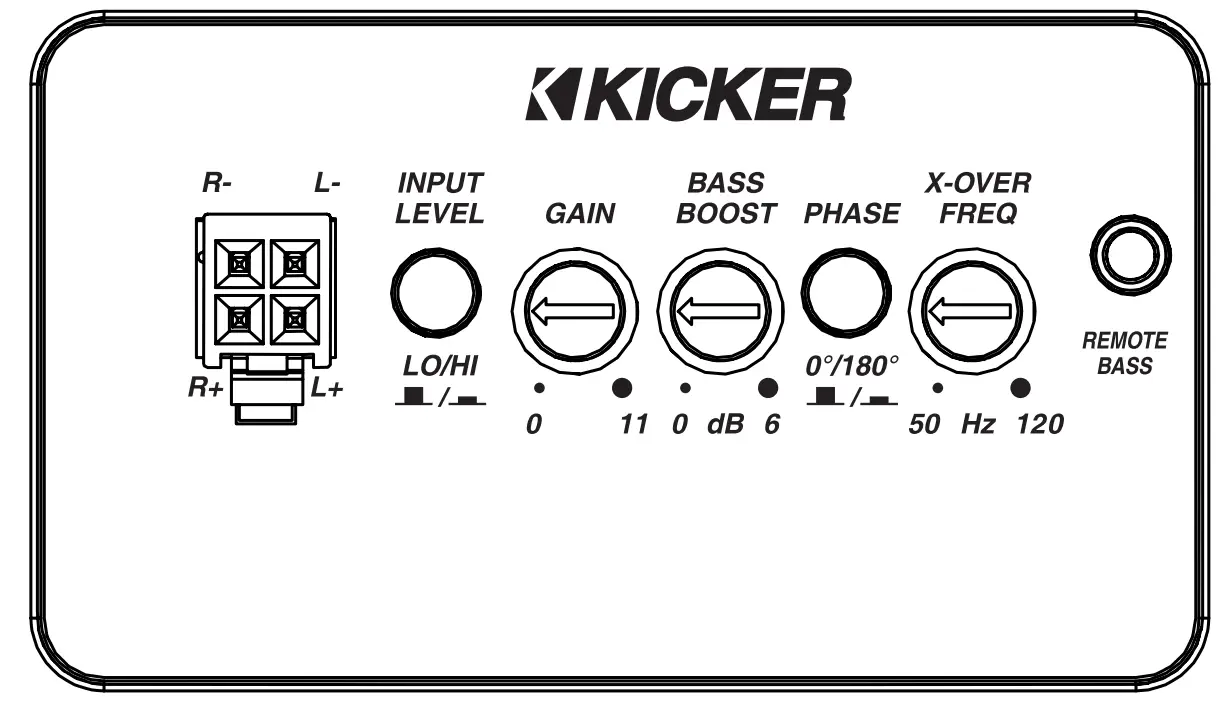 KICKER

R- L-

R+ L+

INPUT LEVEL

LO/HI

GAIN

0 11

BASS BOOST

0 dB 6

PHASE

0°/180°

X-OVER FREQ

50 Hz 120

REMOTE BASS