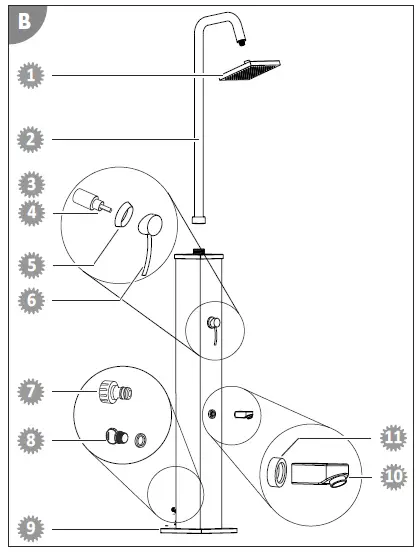 B

1

2

3

4

5

6

7

8

9

11

10