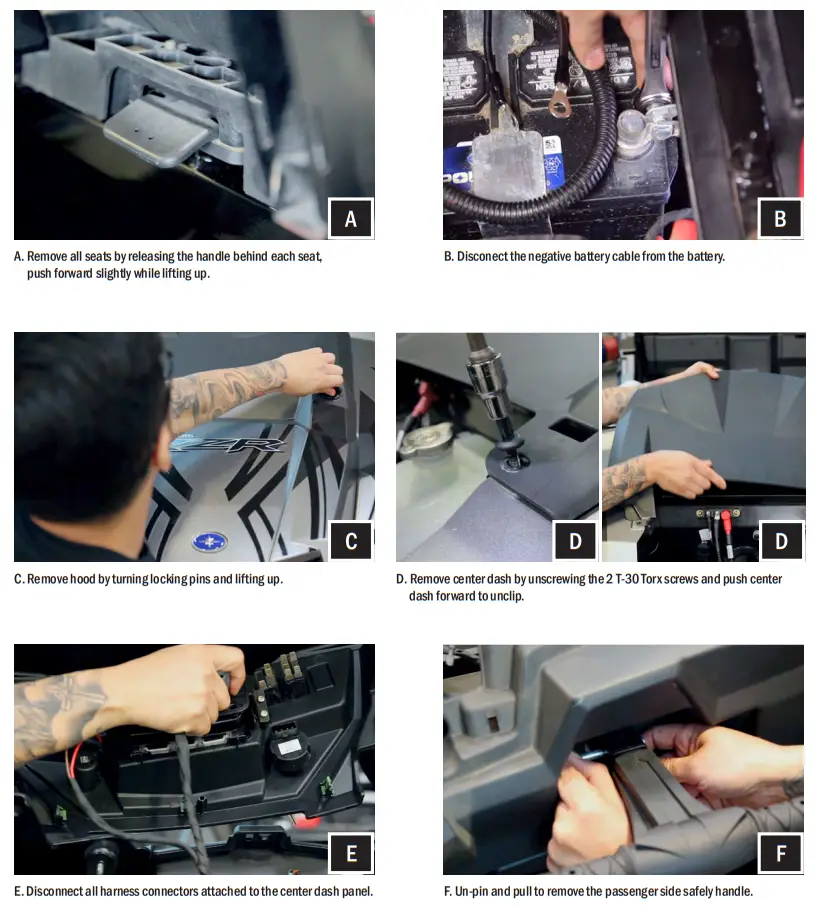 A

A. Remove all seats by releasing the handle behind each seat, push forward slightly while lifting up.

B

B. Disconect the negative battery cable from the battery.

C

C. Remove hood by turning locking pins and lifting up.

D

D

D. Remove center dash by unscrewing the 2 T-30 Torx screws and push center dash forward to unclip.

E

E. Disconnect all harness connectors attached to the center dash panel.

F

F. Un-pin and pull to remove the passenger side safely handle.