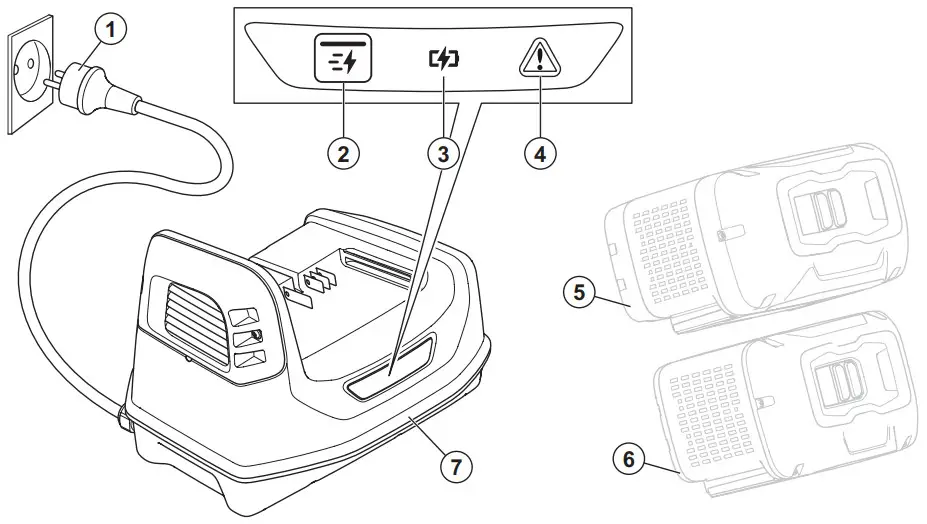 1
2
3
4
5
6
7