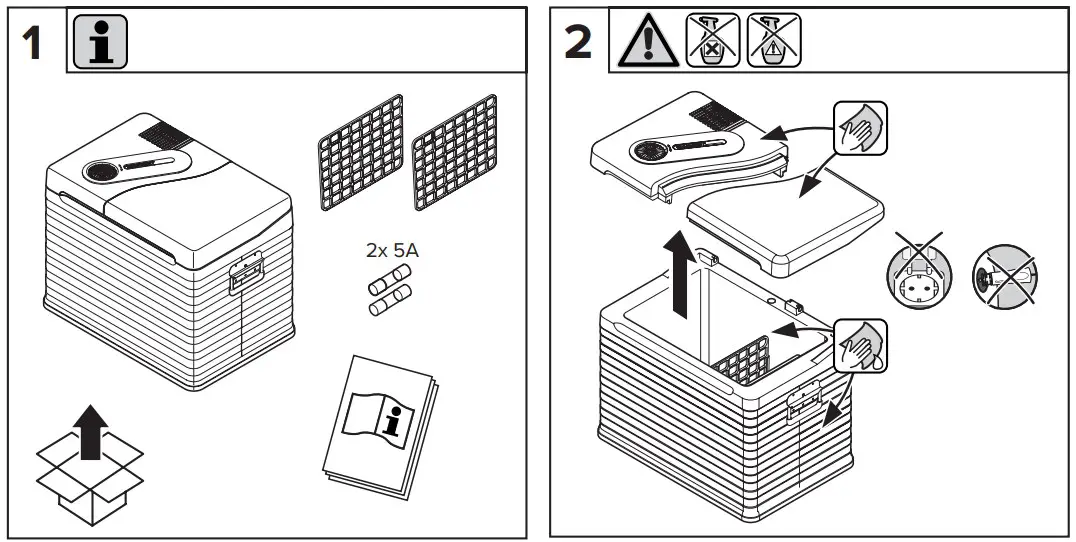 1

2x 5A

2