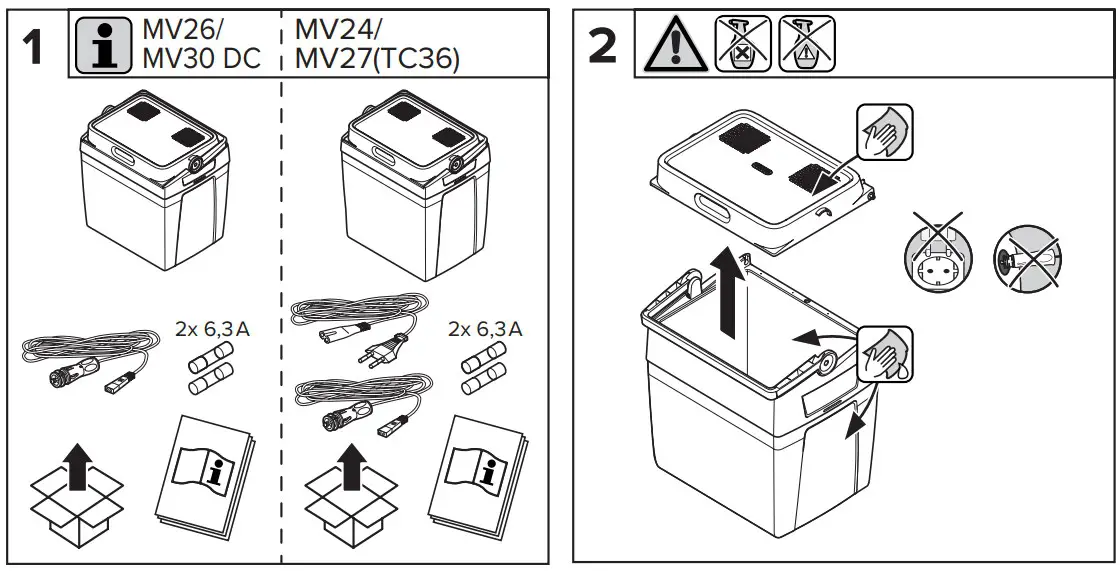 1

MV26/
MV30 DC

MV24/
MV27(TC36)

2x 6,3A

2x 6,3A

2