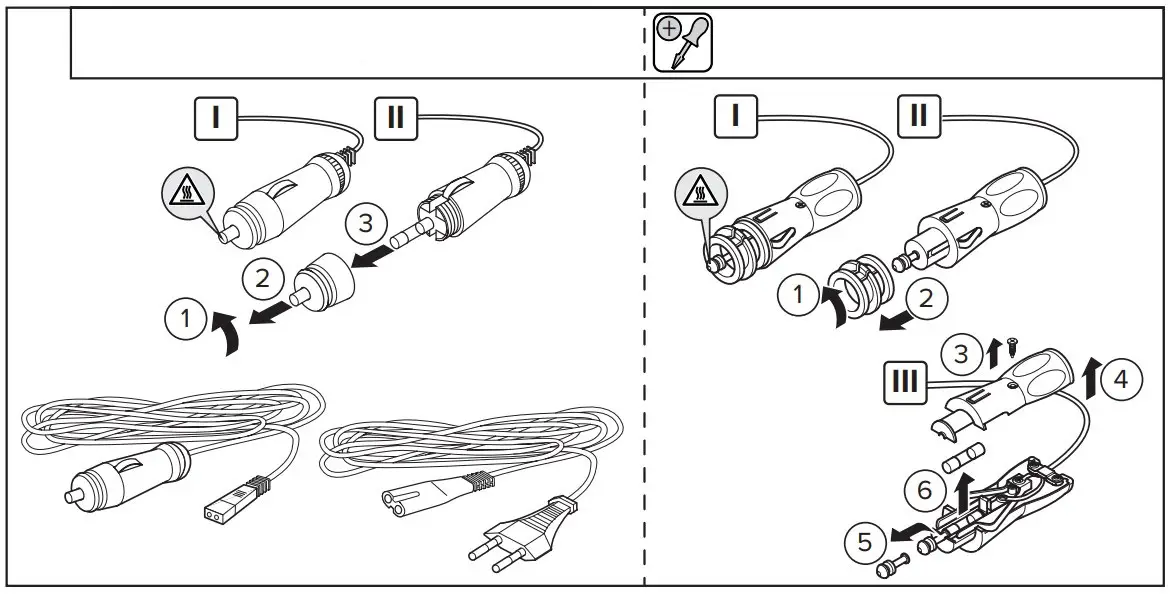 I
II
3
2
1
I
II
1
2
3
III
4
6
5