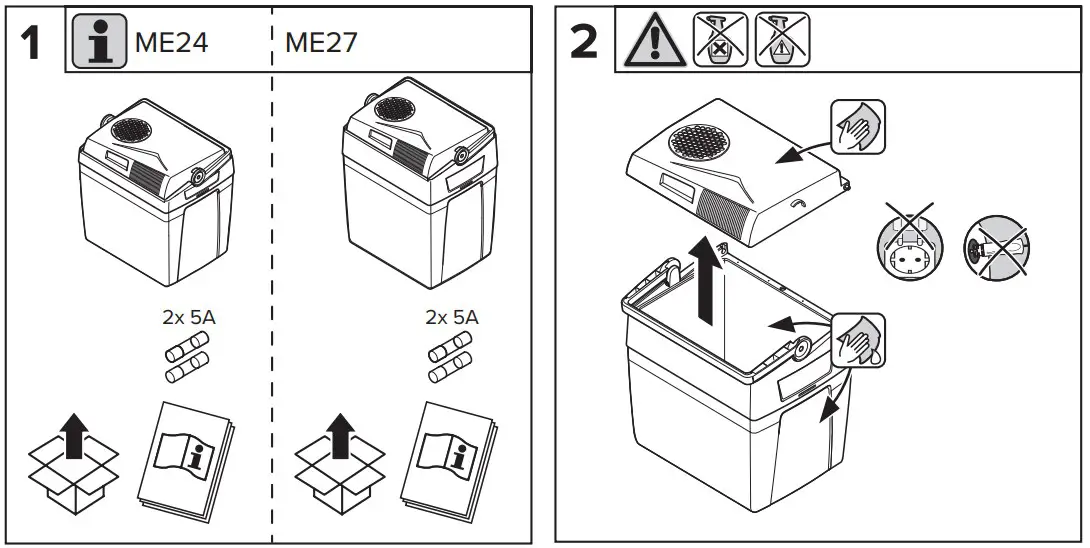 1 ME24 ME27

2x 5A

2x 5A

2