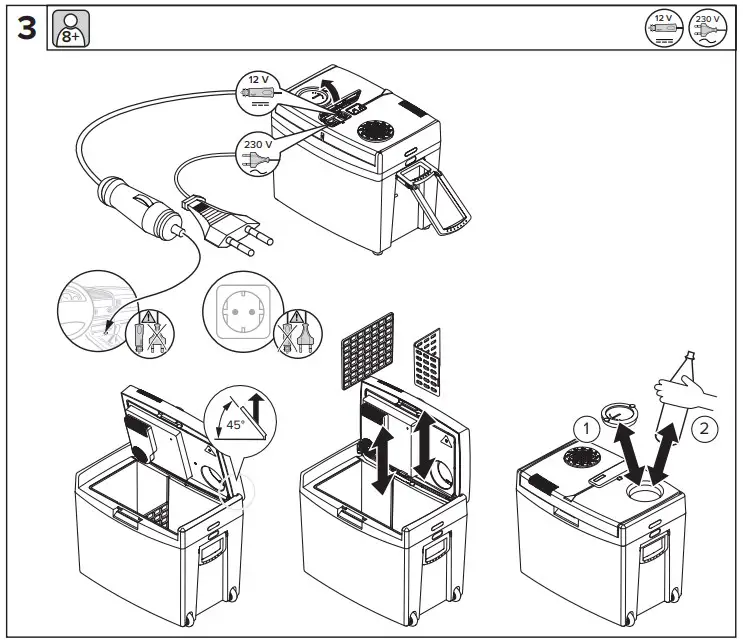 3

8+

12 V

230 V

12 V

230 V

45°

1

2