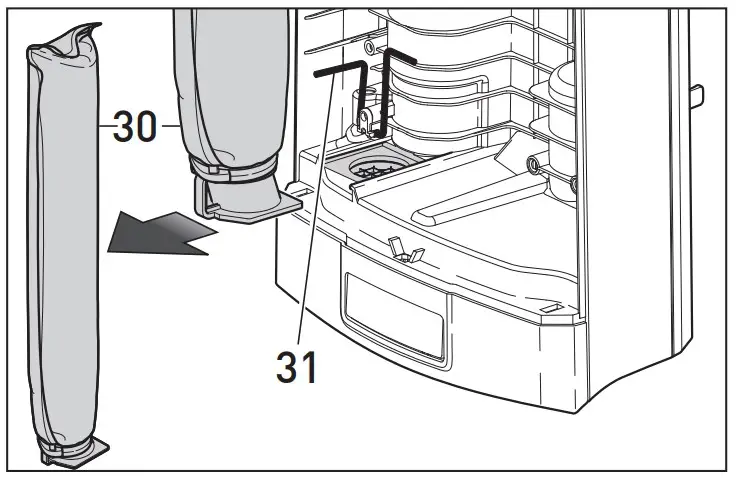 30
31