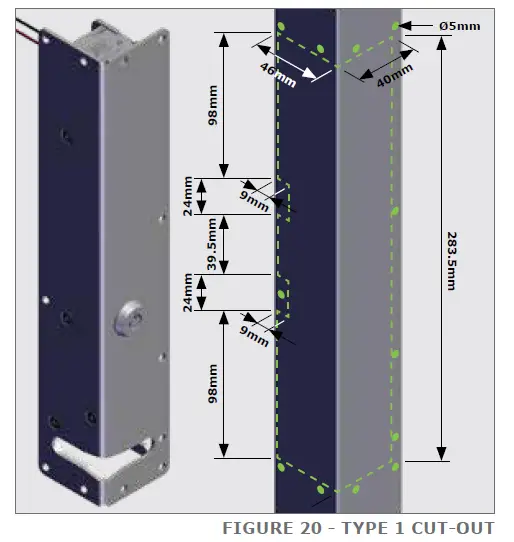 Ø5mm

46mm

40mm

98mm

24mm

9mm

39.5mm

24mm

9mm

98mm

283.5mm

FIGURE 20 - TYPE 1 CUT-OUT