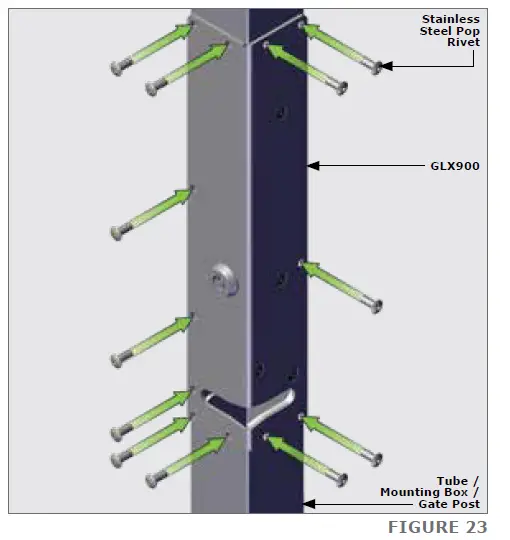 Stainless Steel Pop Rivet

GLX900

Tube / Mounting Box / Gate Post

FIGURE 23