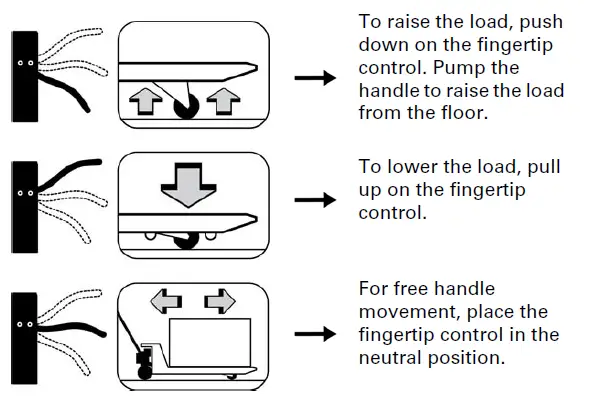 To raise the load, push down on the fingertip control. Pump the handle to raise the load from the floor.

To lower the load, pull up on the fingertip control.

For free handle movement, place the fingertip control in the neutral position.