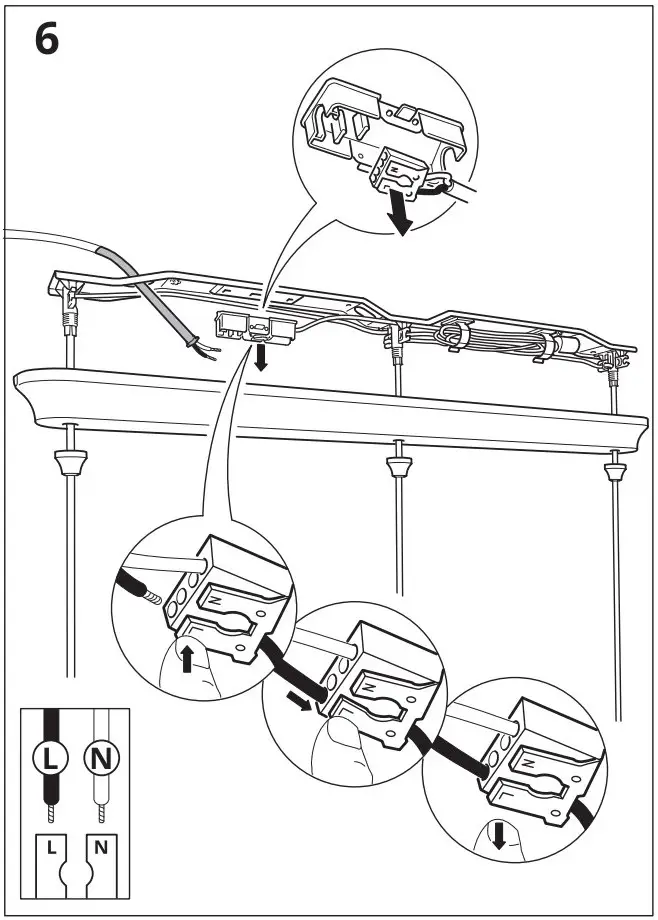 6

L N

L N