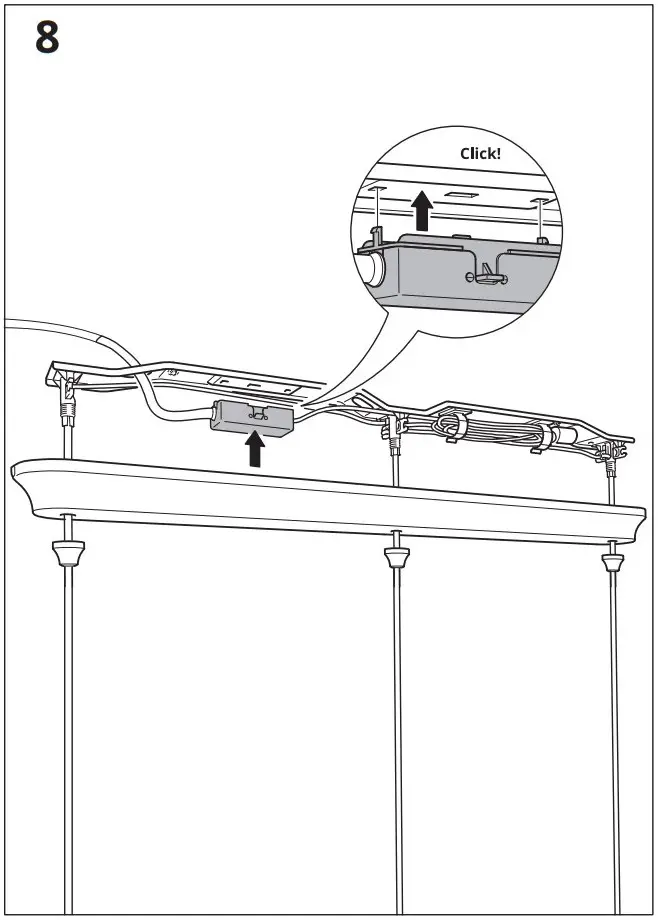 8

Click!