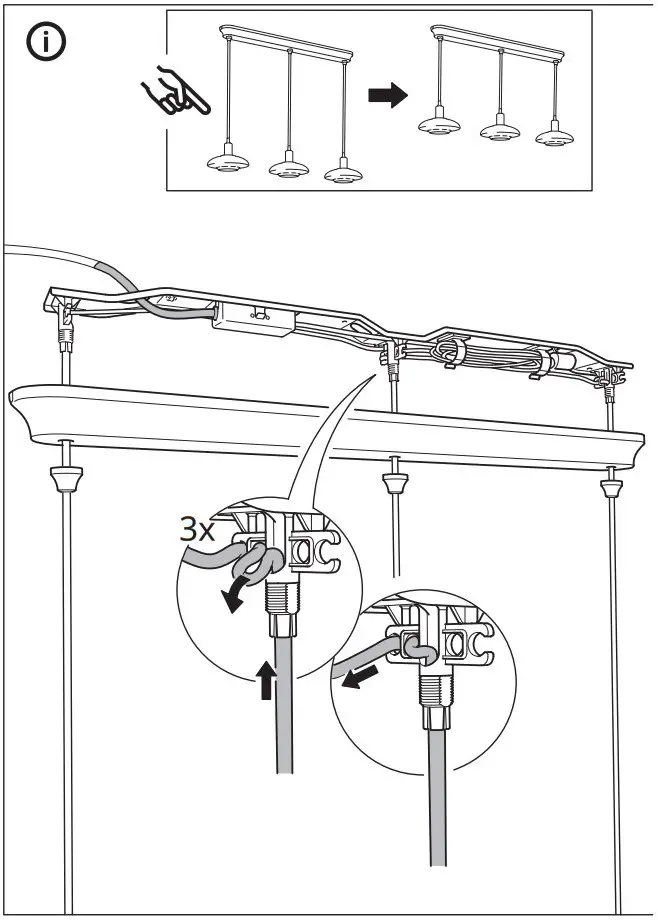 3x