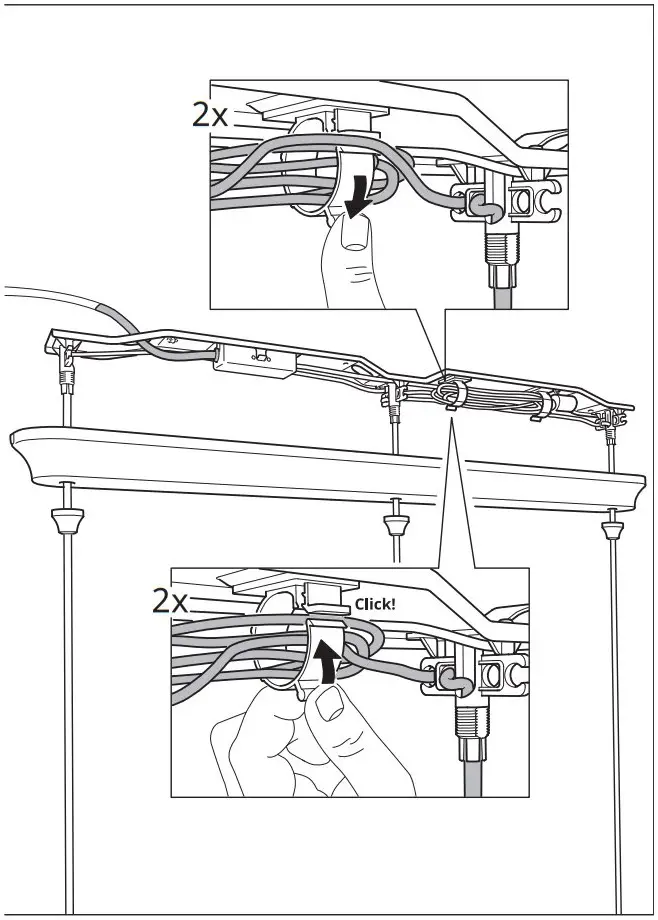 2x

2x

Click!