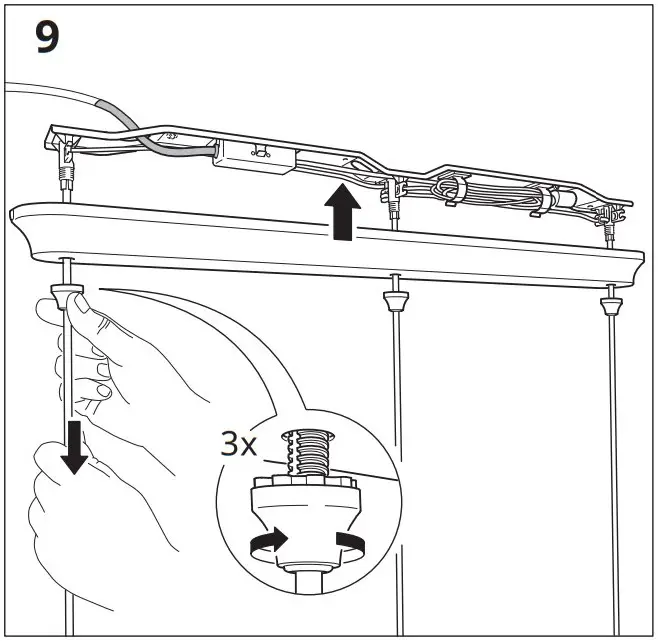 9

3x