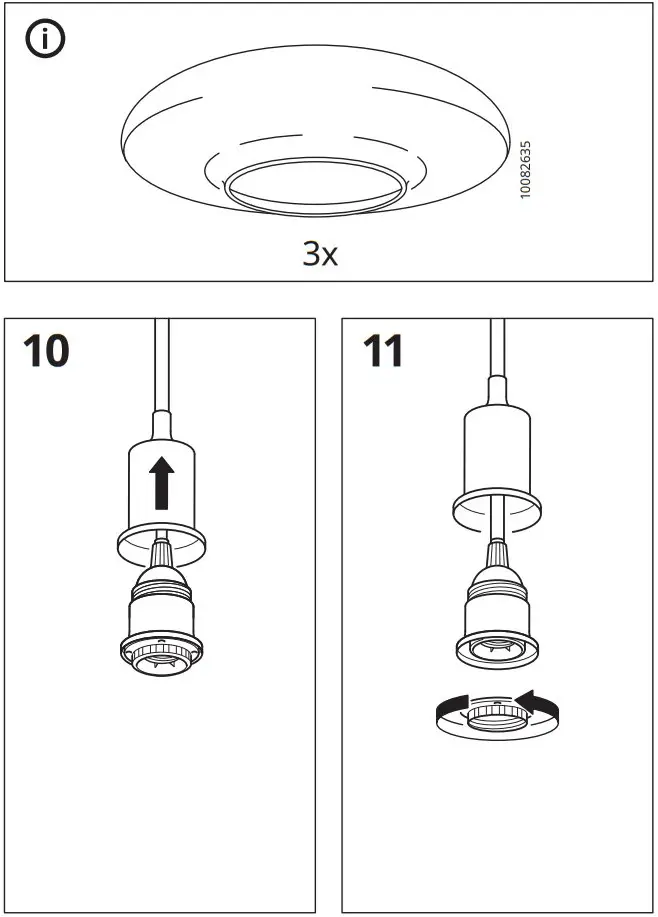 i

10082635

3x

10

11