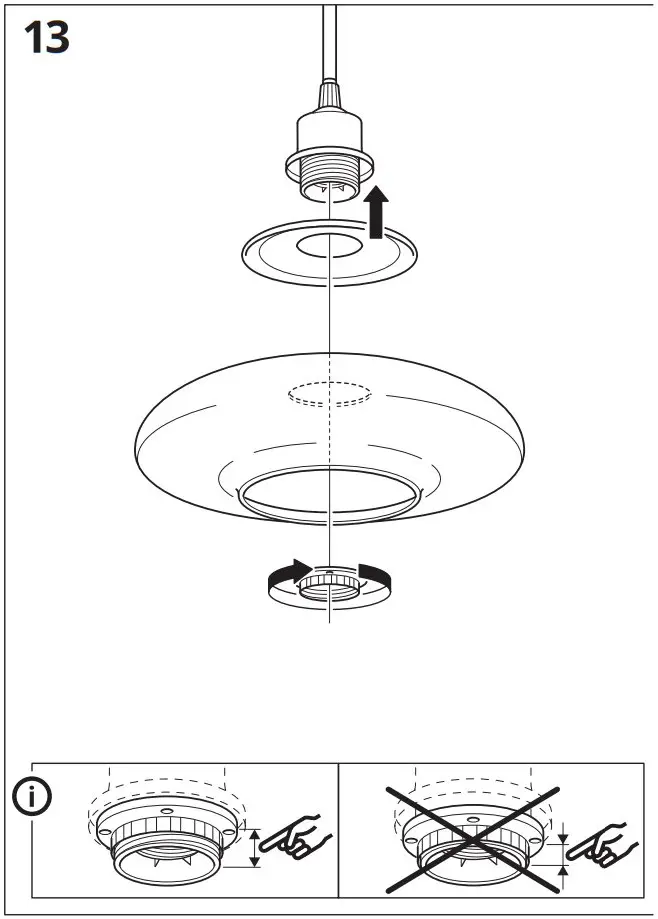 13

i