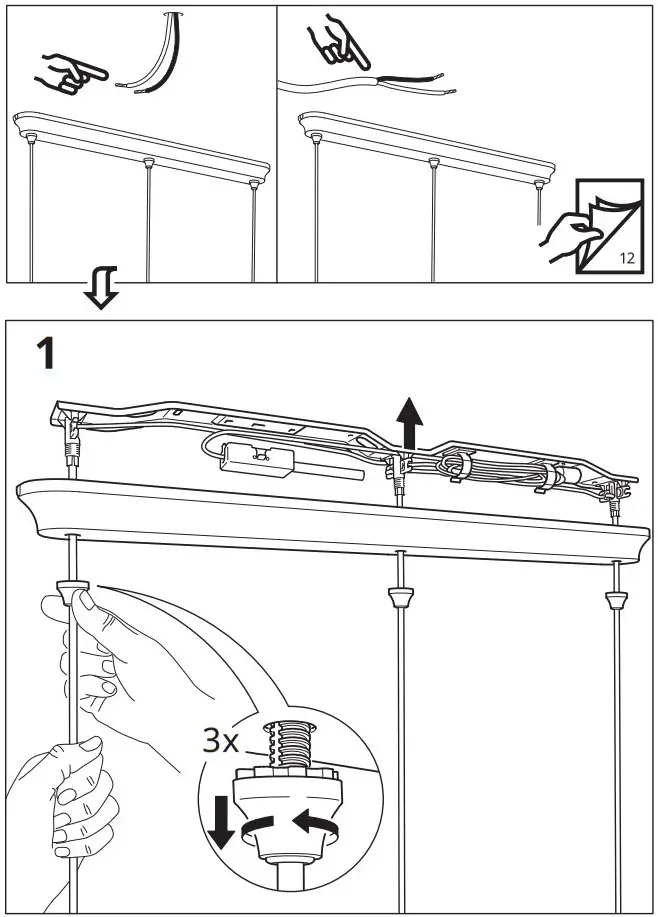 12

1

3x