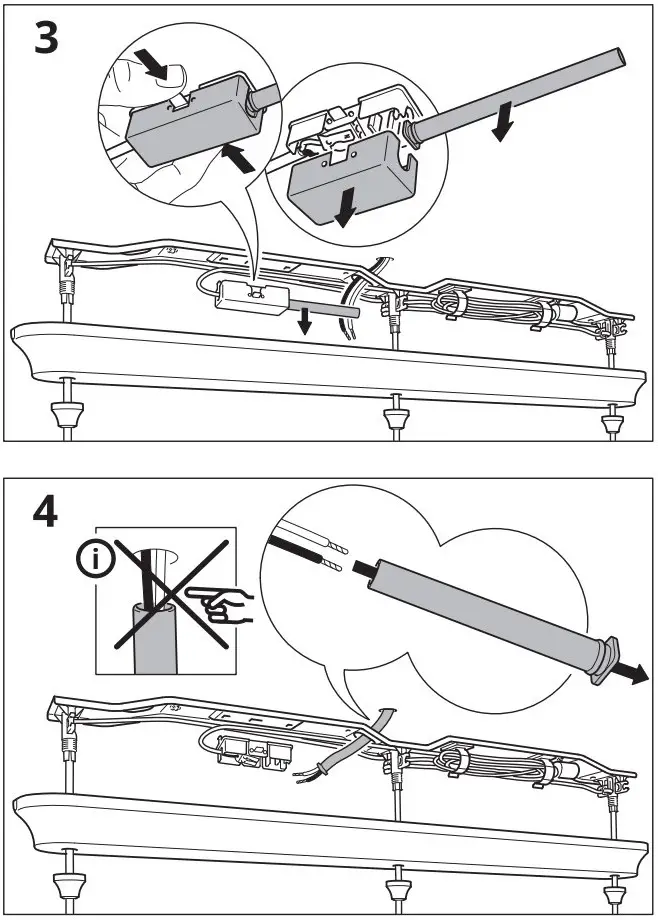 3

4

i