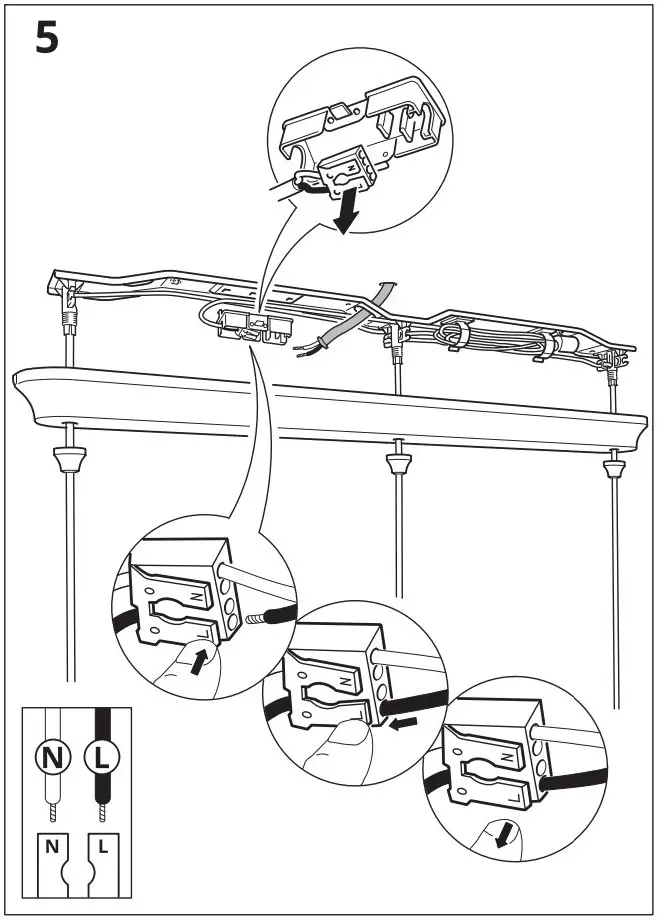 5

N
N
L
N
L
N
L

N
L
N
L