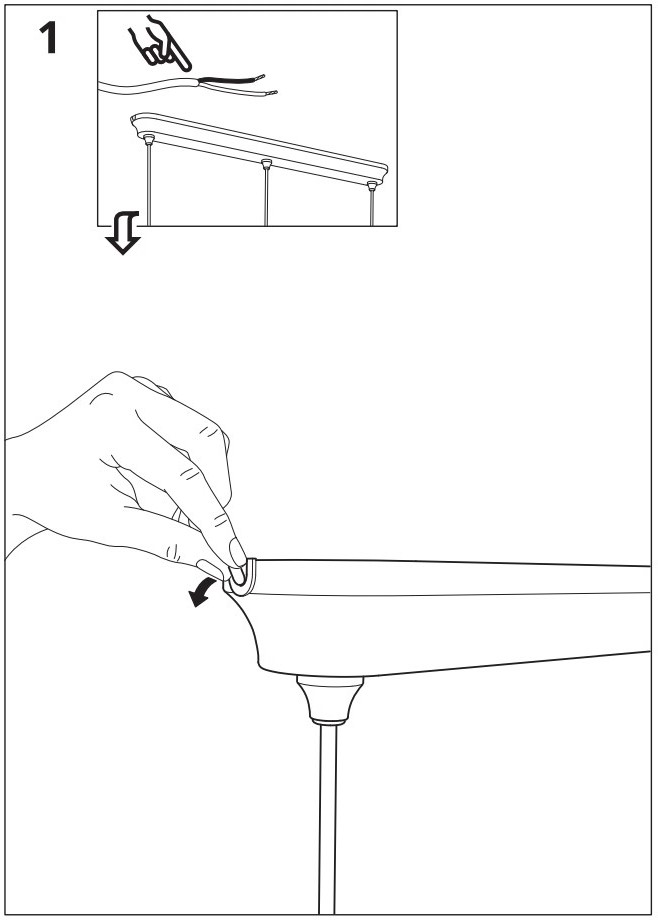 1