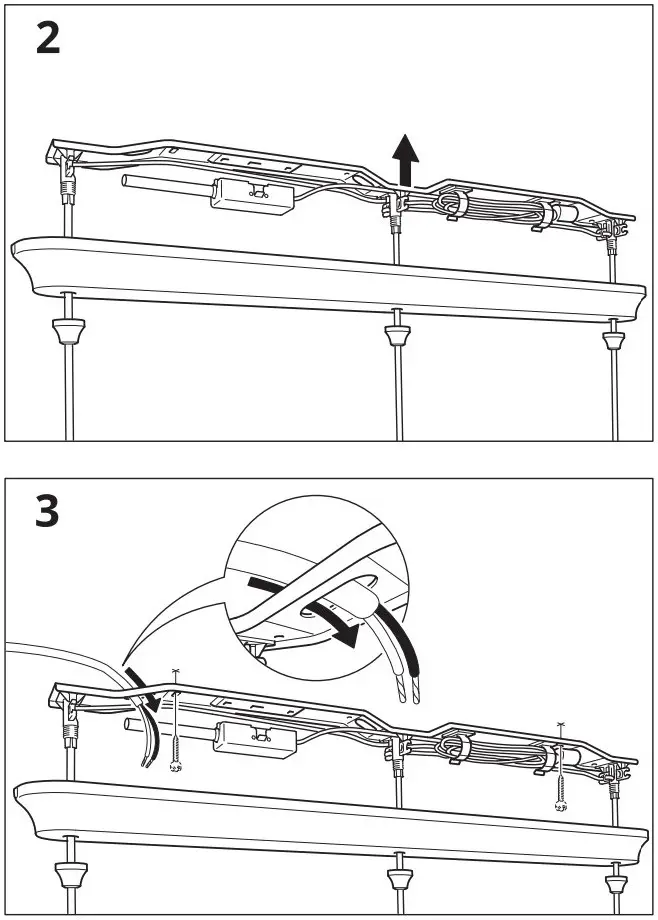 2

3