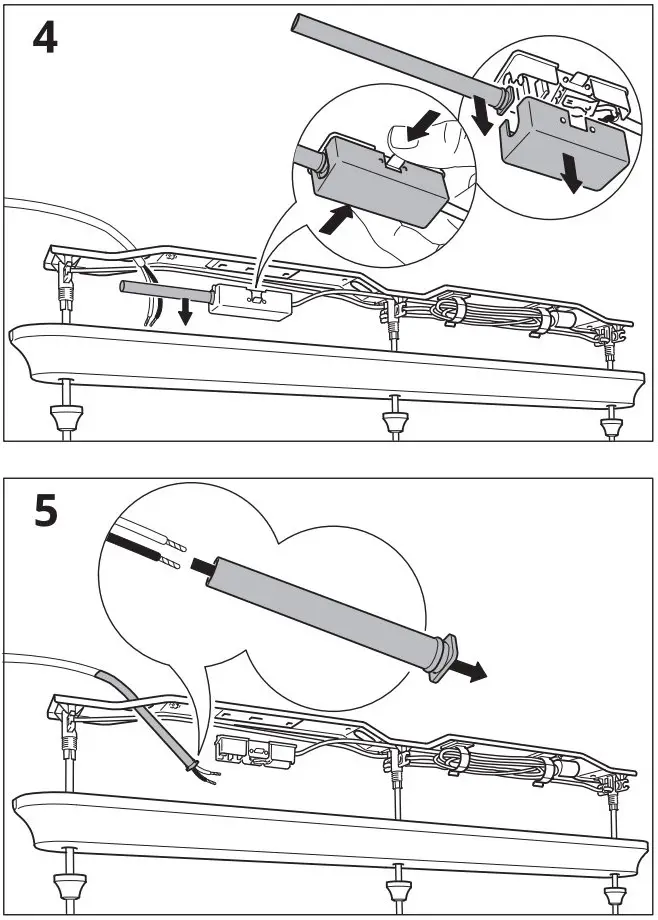 4

5