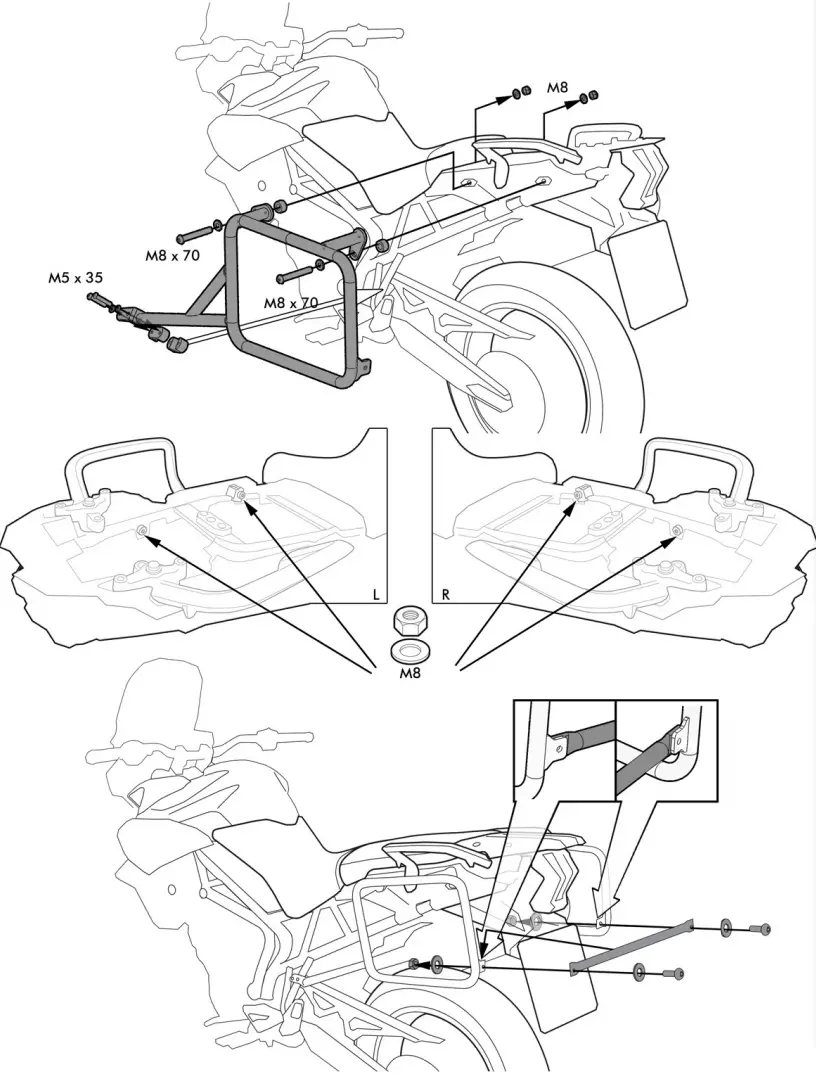 M8
M8 x 70
M5 x 35
M8 x 70
L
R
M8